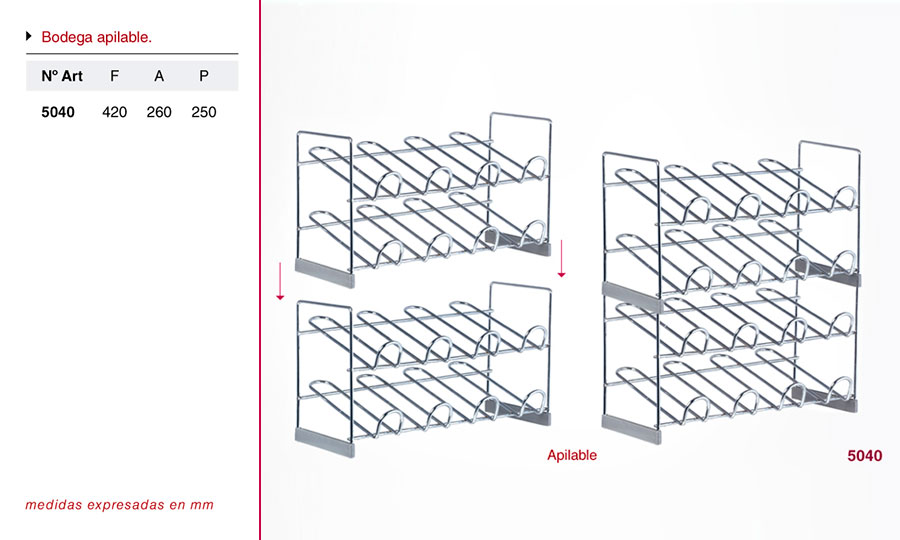 Bodega apilable.

| Nº Art | F | A | P |
|---|---|---|---|
| 5040 | 420 | 260 | 250 |

medidas expresadas en mm

Apilable

5040